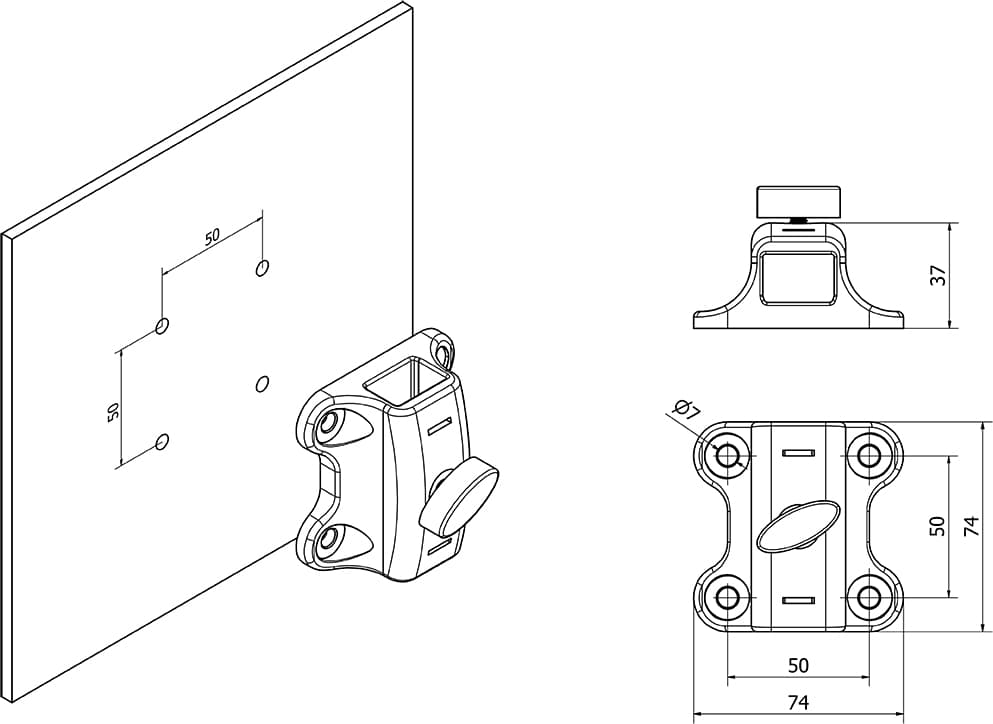 50
50
37
Ø7
50
74
50
74